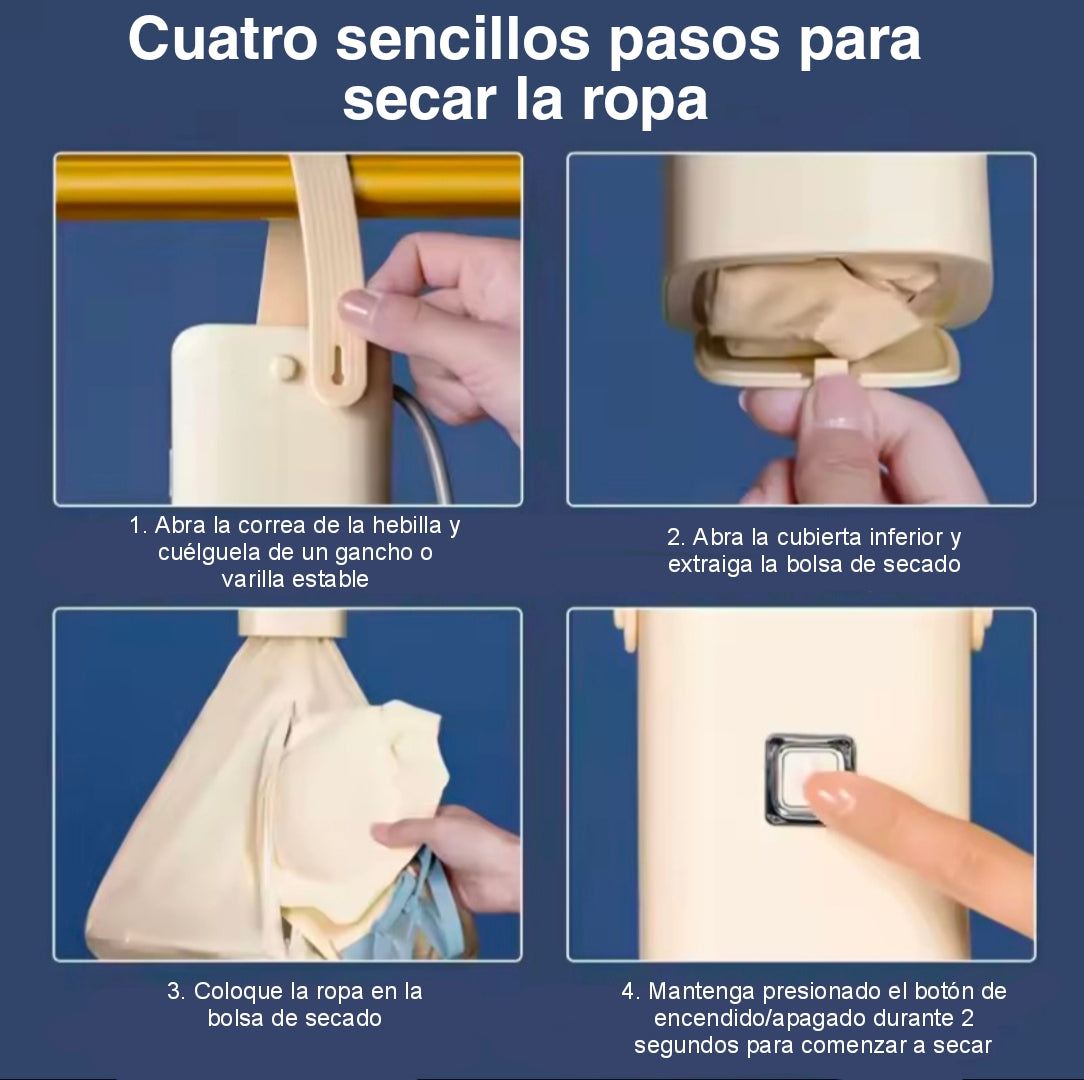 Cuatro sencillos pasos para secar la ropa

1. Abra la correa de la hebilla y cuélguela de un gancho o varilla estable

2. Abra la cubierta inferior y extraiga la bolsa de secado

3. Coloque la ropa en la bolsa de secado

4. Mantenga presionado el botón de encendido/apagado durante 2 segundos para comenzar a secar